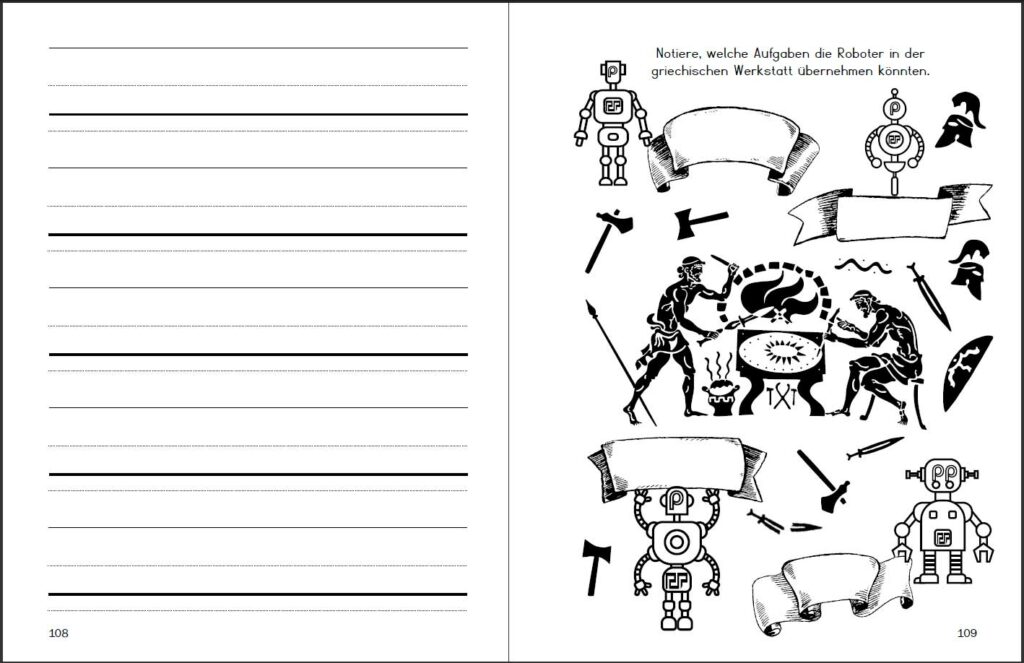 108

Notiere, welche Aufgaben die Roboter in der griechischen Werkstatt übernehmen könnten.

109