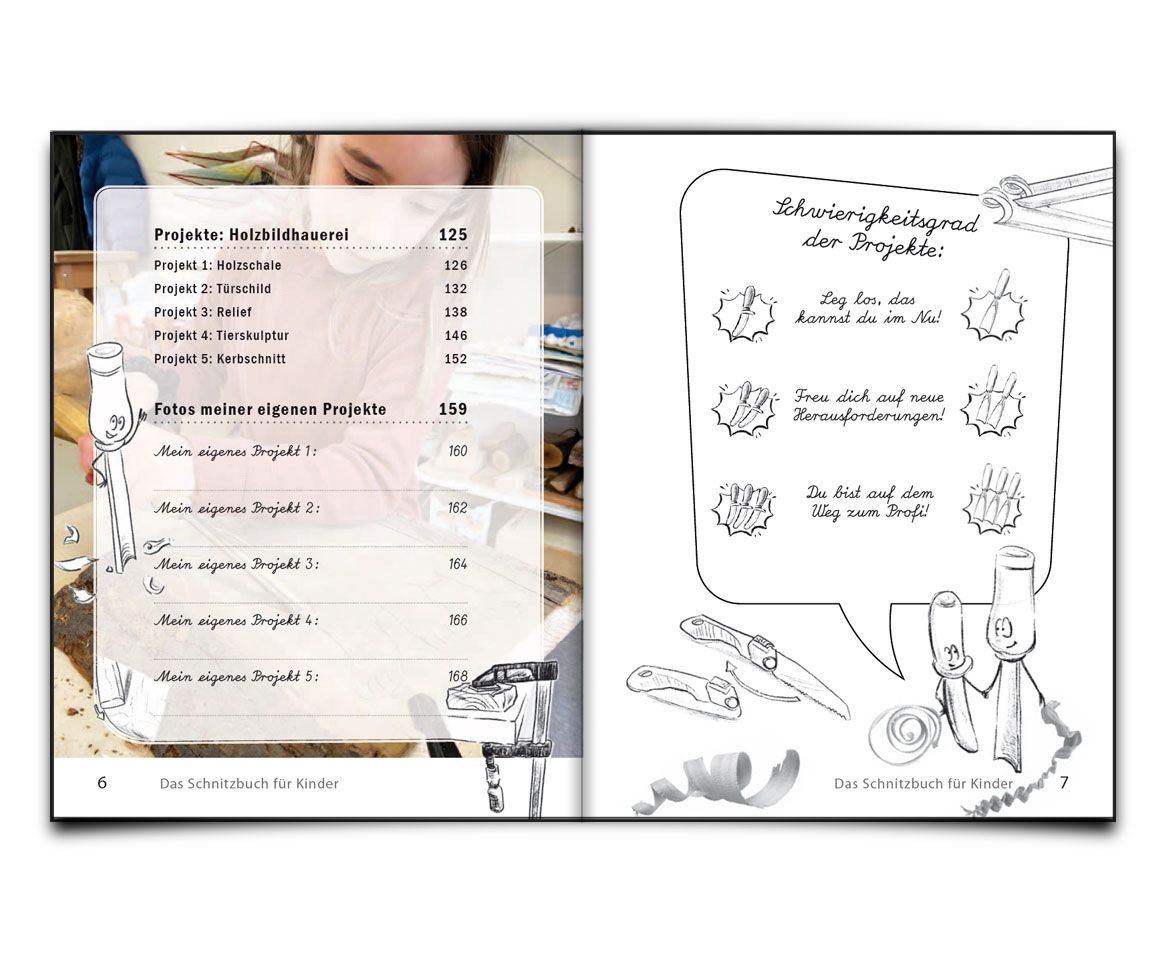 Projekte: Holzbildhauerei 125

Projekt 1: Holzschale 126

Projekt 2: Türschild 132

Projekt 3: Relief 138

Projekt 4: Tierskulptur 146

Projekt 5: Kerbschnitt 152

Fotos meiner eigenen Projekte 159

Mein eigenes Projekt 1: 160

Mein eigenes Projekt 2: 162

Mein eigenes Projekt 3: 164

Mein eigenes Projekt 4: 166

Mein eigenes Projekt 5: 168

6 Das Schnitzbuch für Kinder

Schwierigkeitsgrad der Projekte:

Leg los, das kannst du im Nu!

Freu dich auf neue Herausforderungen!

Du bist auf dem Weg zum Profi!

Das Schnitzbuch für Kinder 7